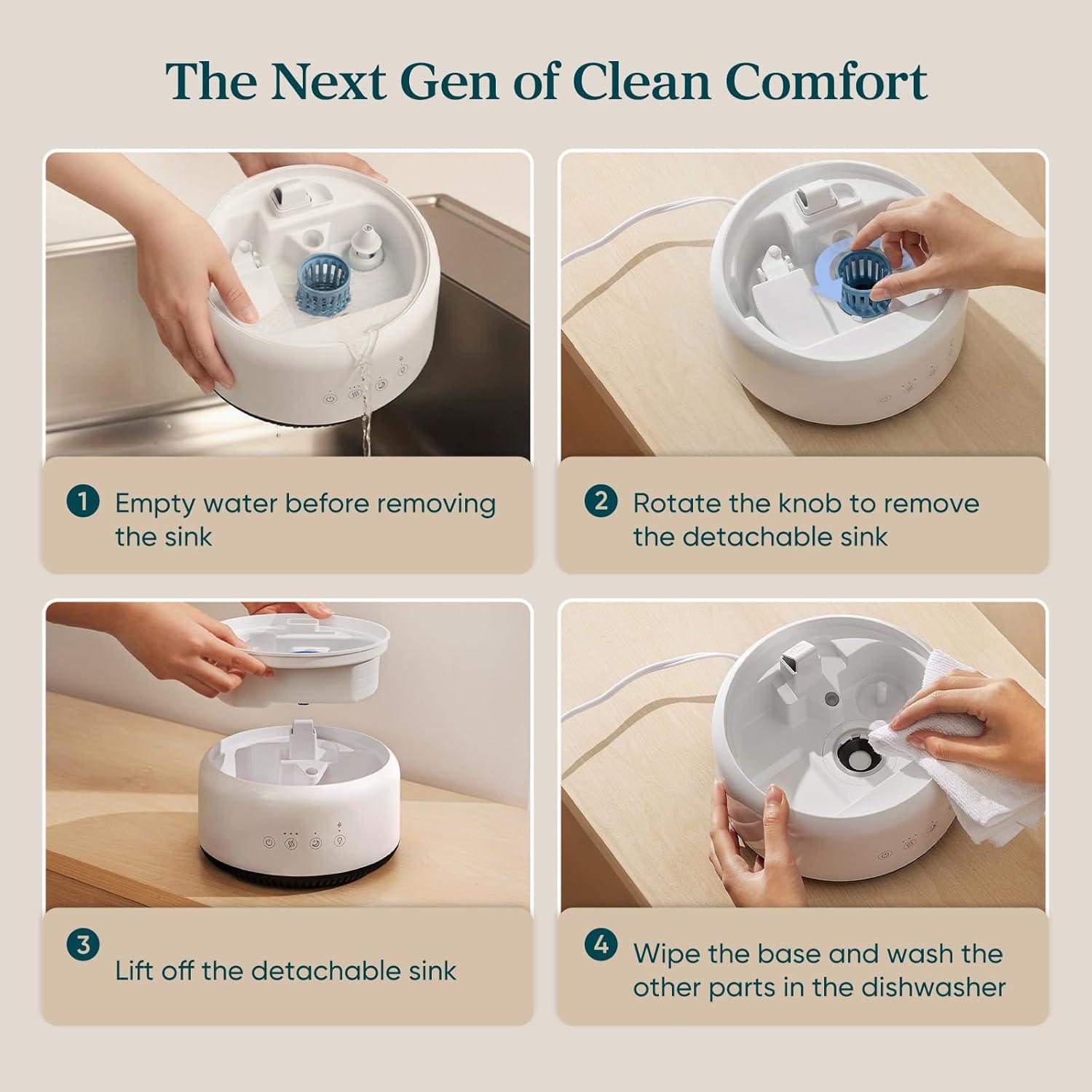 The Next Gen of Clean Comfort

1 Empty water before removing the sink

2 Rotate the knob to remove the detachable sink

3 Lift off the detachable sink

4 Wipe the base and wash the other parts in the dishwasher