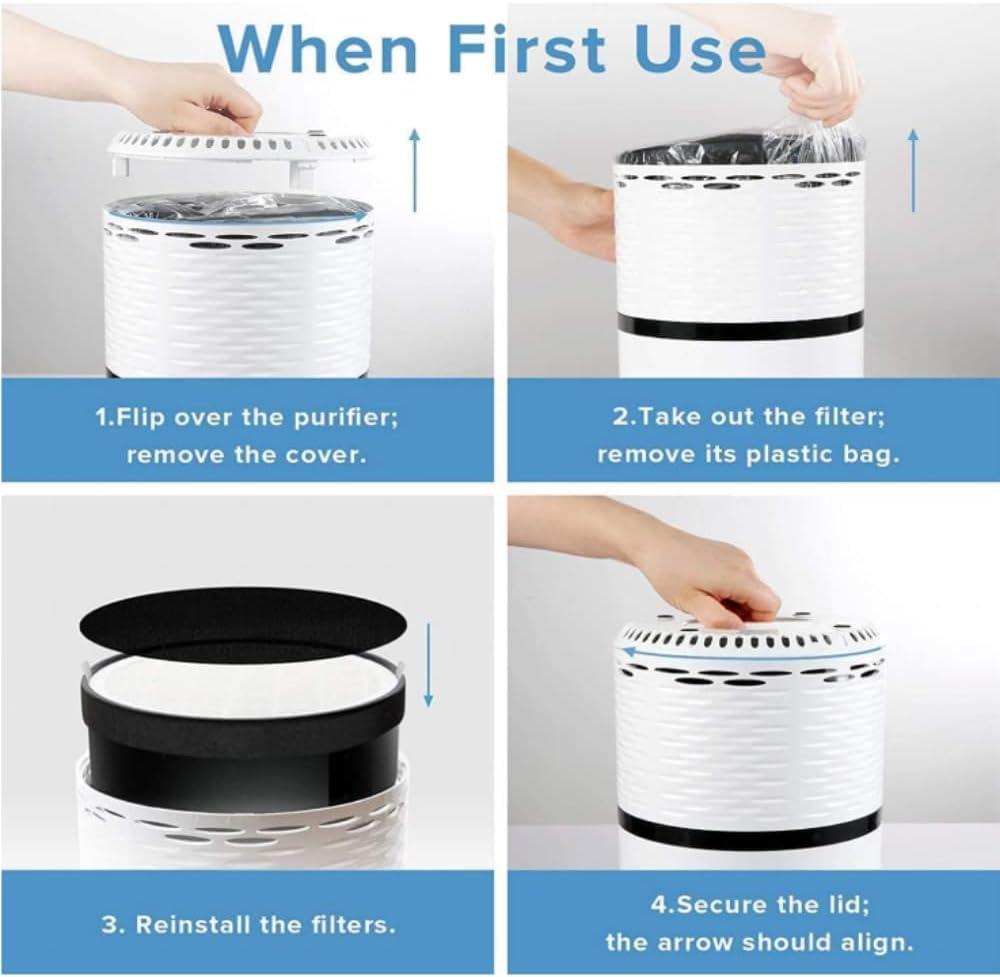 When First Use

1.Flip over the purifier; remove the cover.

2.Take out the filter; remove its plastic bag.

3. Reinstall the filters.

4.Secure the lid; the arrow should align.