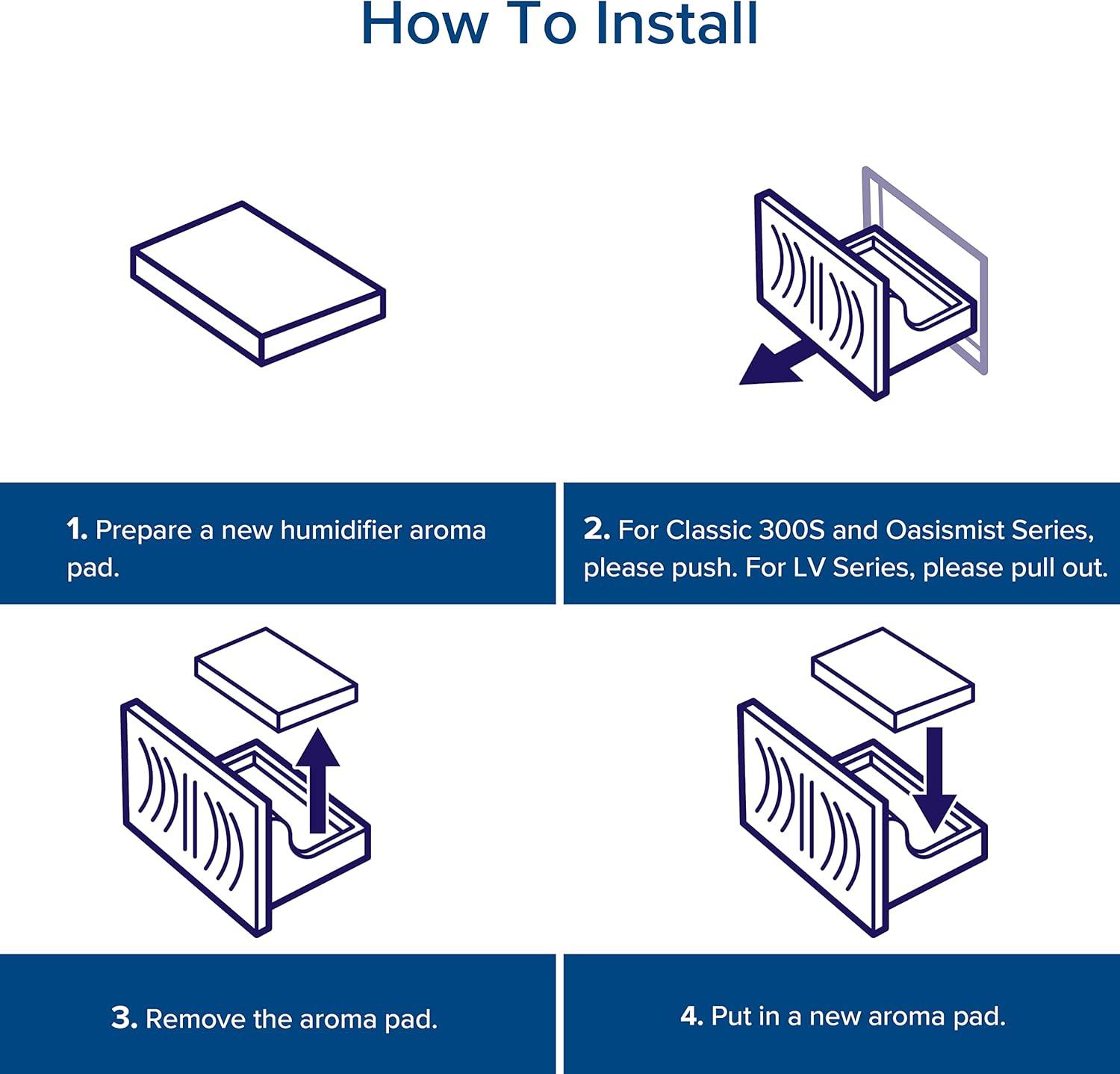 How To Install

1. Prepare a new humidifier aroma pad.

2. For Classic 300S and Oasismist Series, please push. For LV Series, please pull out.

3. Remove the aroma pad.

4. Put in a new aroma pad.