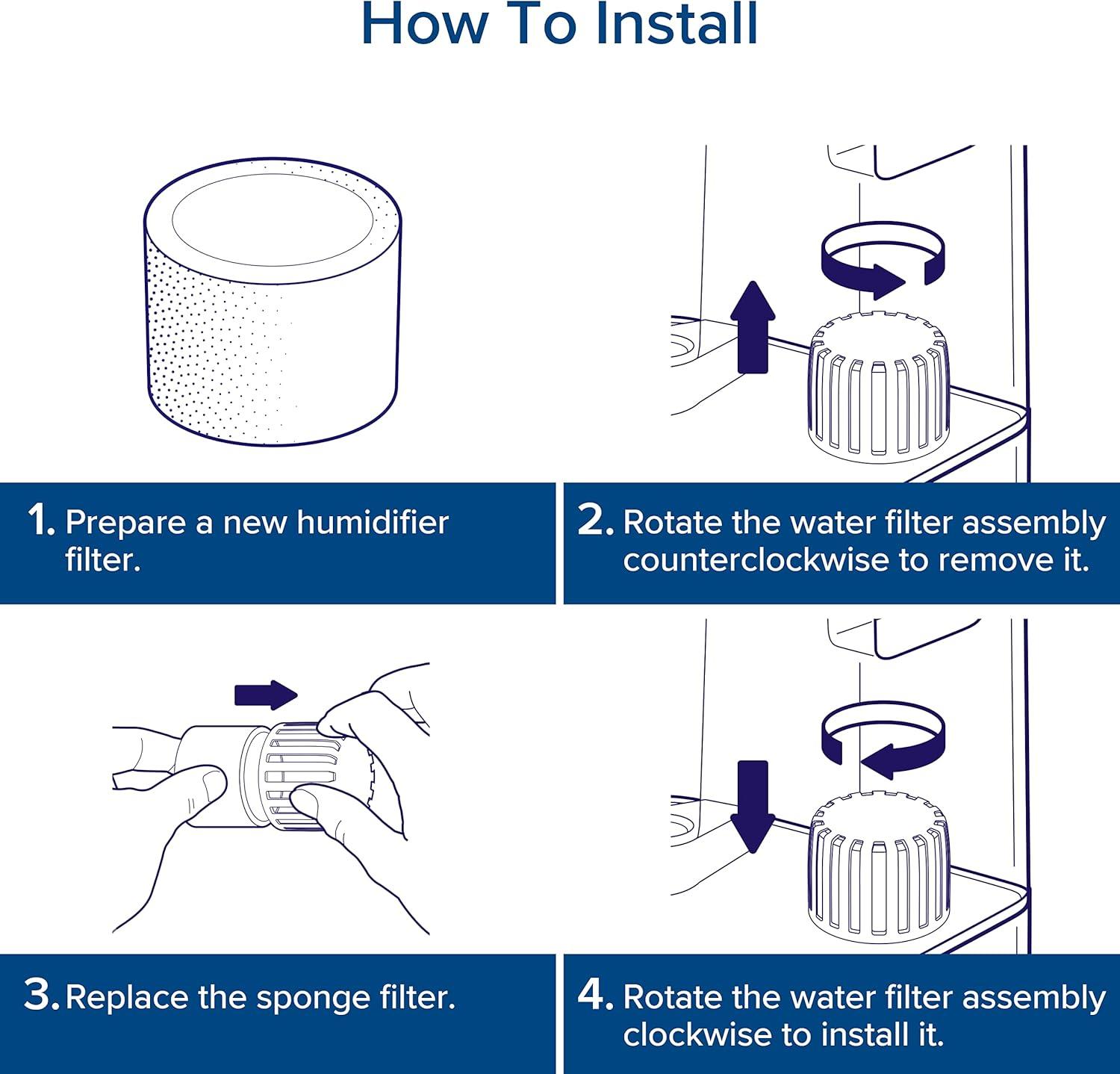 How To Install

1. Prepare a new humidifier filter.

2. Rotate the water filter assembly counterclockwise to remove it.

3. Replace the sponge filter.

4. Rotate the water filter assembly clockwise to install it.